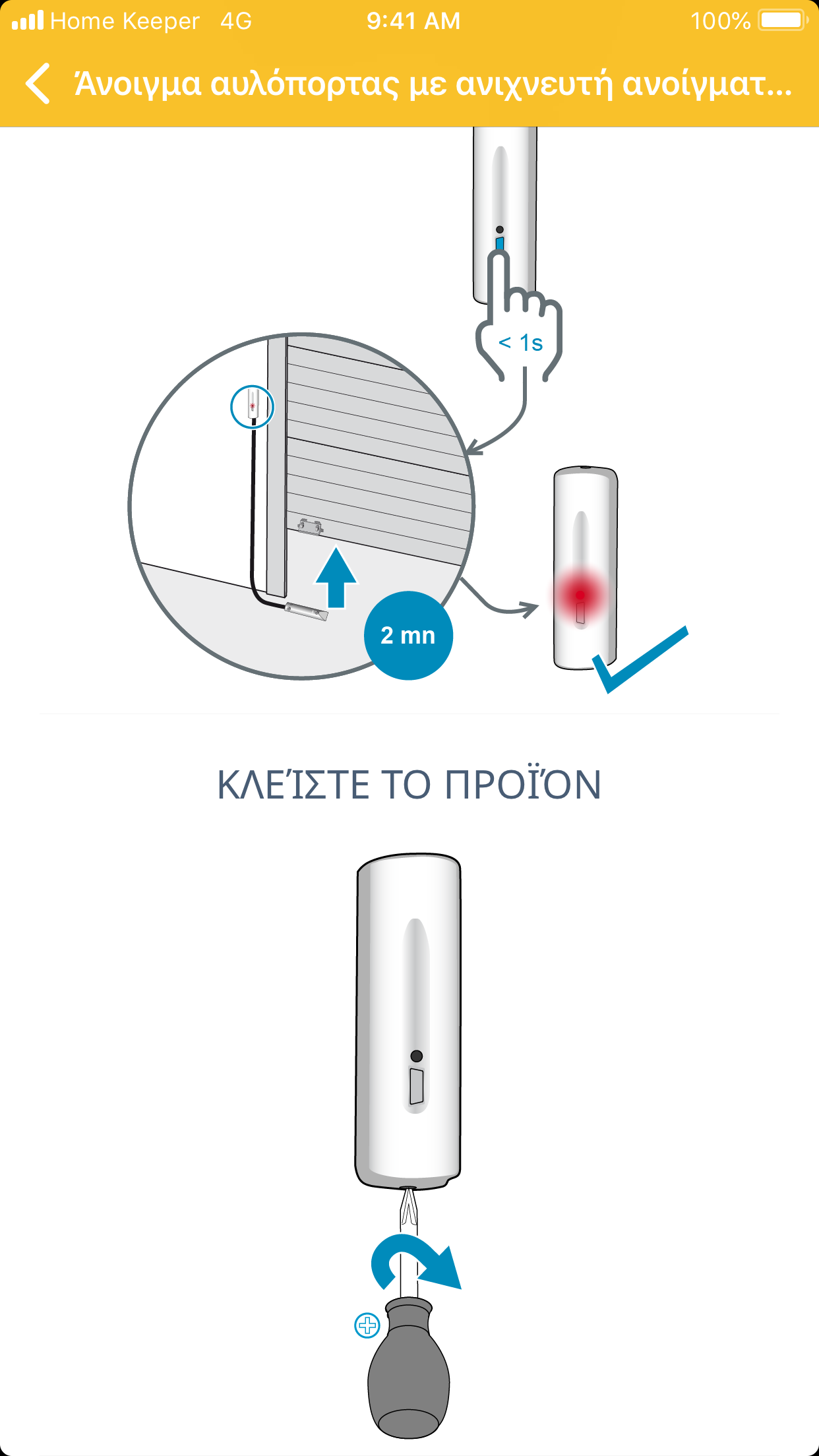 Home Keeper 4G 9:41 AM 100%

Άνοιγμα αυλόπορτας με ανιχνευτή ανοίγματ...

< 1s

2 mn

ΚΛΕΊΣΤΕ ΤΟ ΠΡΟΪΌΝ